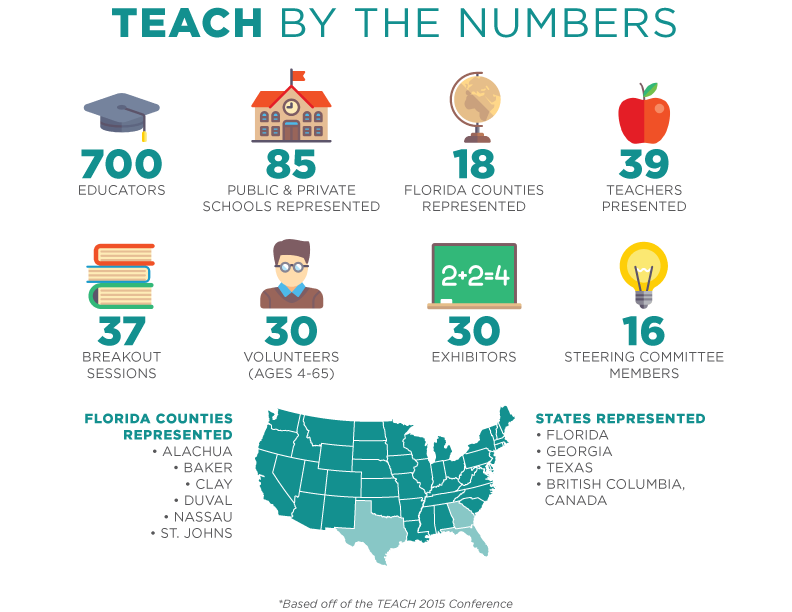 TEACH BY THE NUMBERS

700
EDUCATORS

85
PUBLIC & PRIVATE SCHOOLS REPRESENTED

18
FLORIDA COUNTIES REPRESENTED

39
TEACHERS PRESENTED

37
BREAKOUT SESSIONS

30
VOLUNTEERS (AGES 4-65)

2+2=4

30
EXHIBITORS

16
STEERING COMMITTEE MEMBERS

FLORIDA COUNTIES REPRESENTED
• ALACHUA
• BAKER
• CLAY
• DUVAL
• NASSAU
• ST. JOHNS

STATES REPRESENTED
• FLORIDA
• GEORGIA
• TEXAS
• BRITISH COLUMBIA, CANADA

*Based off of the TEACH 2015 Conference